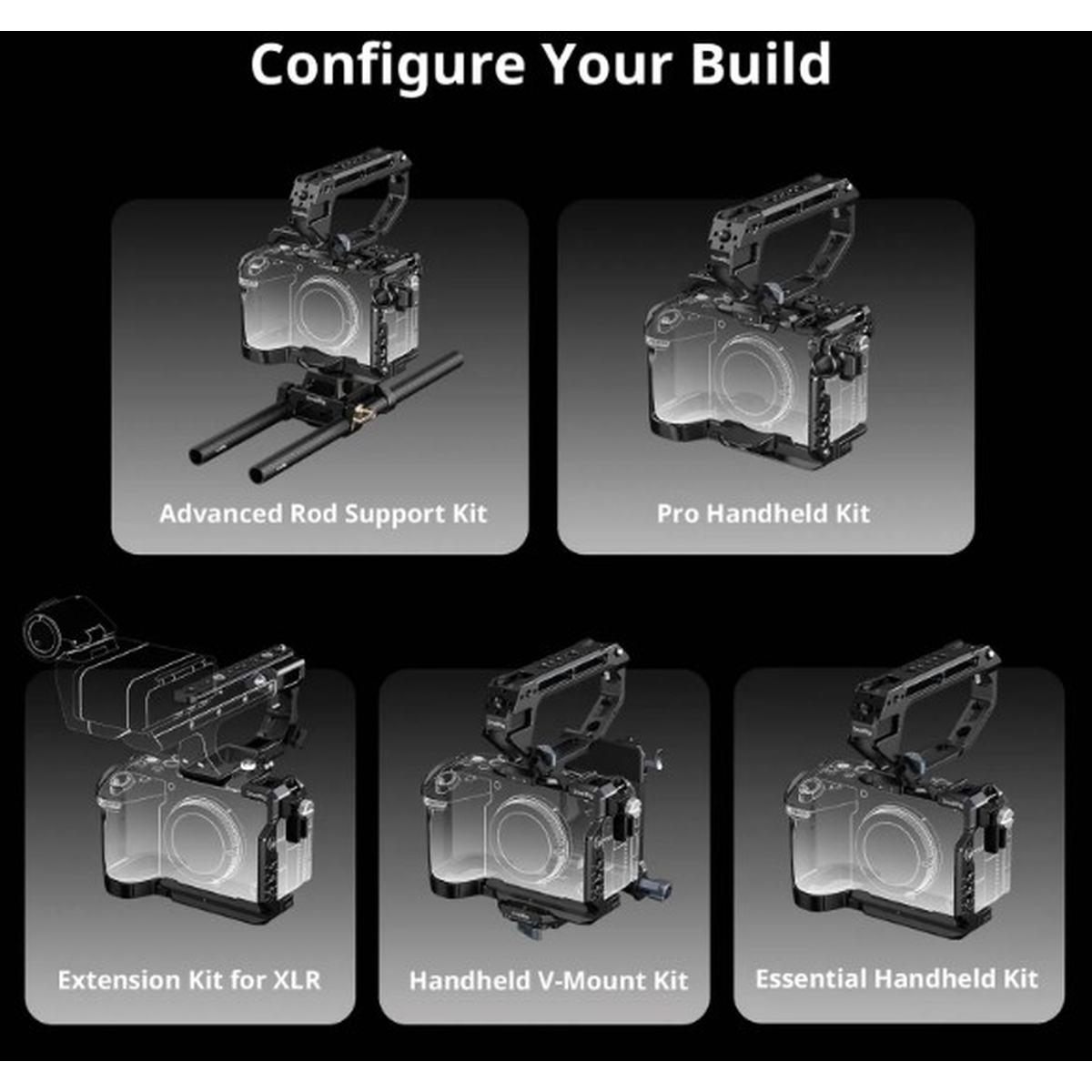 Configure Your Build

Advanced Rod Support Kit

Pro Handheld Kit

Extension Kit for XLR

Handheld V-Mount Kit

Essential Handheld Kit