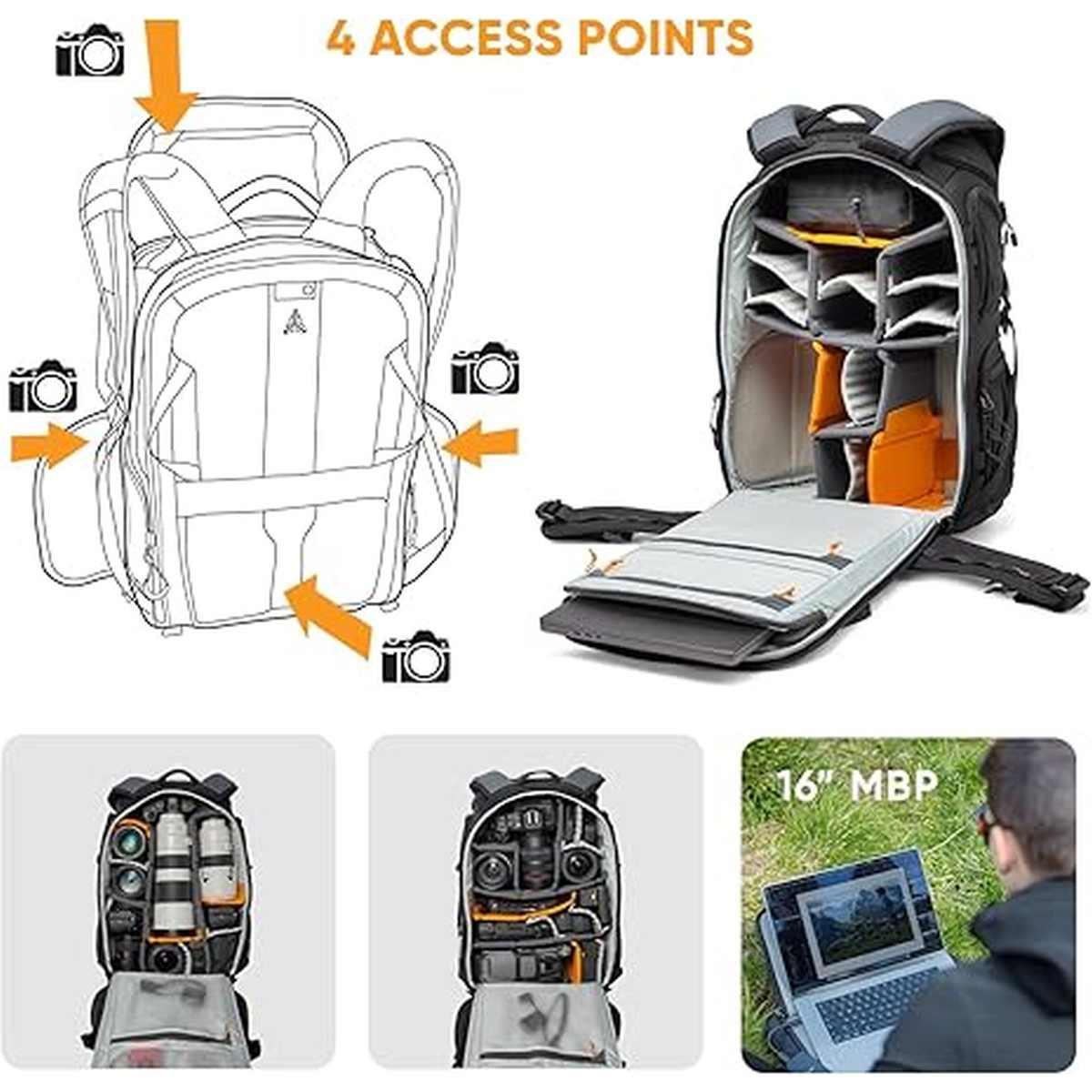 4 ACCESS POINTS

16" MBP