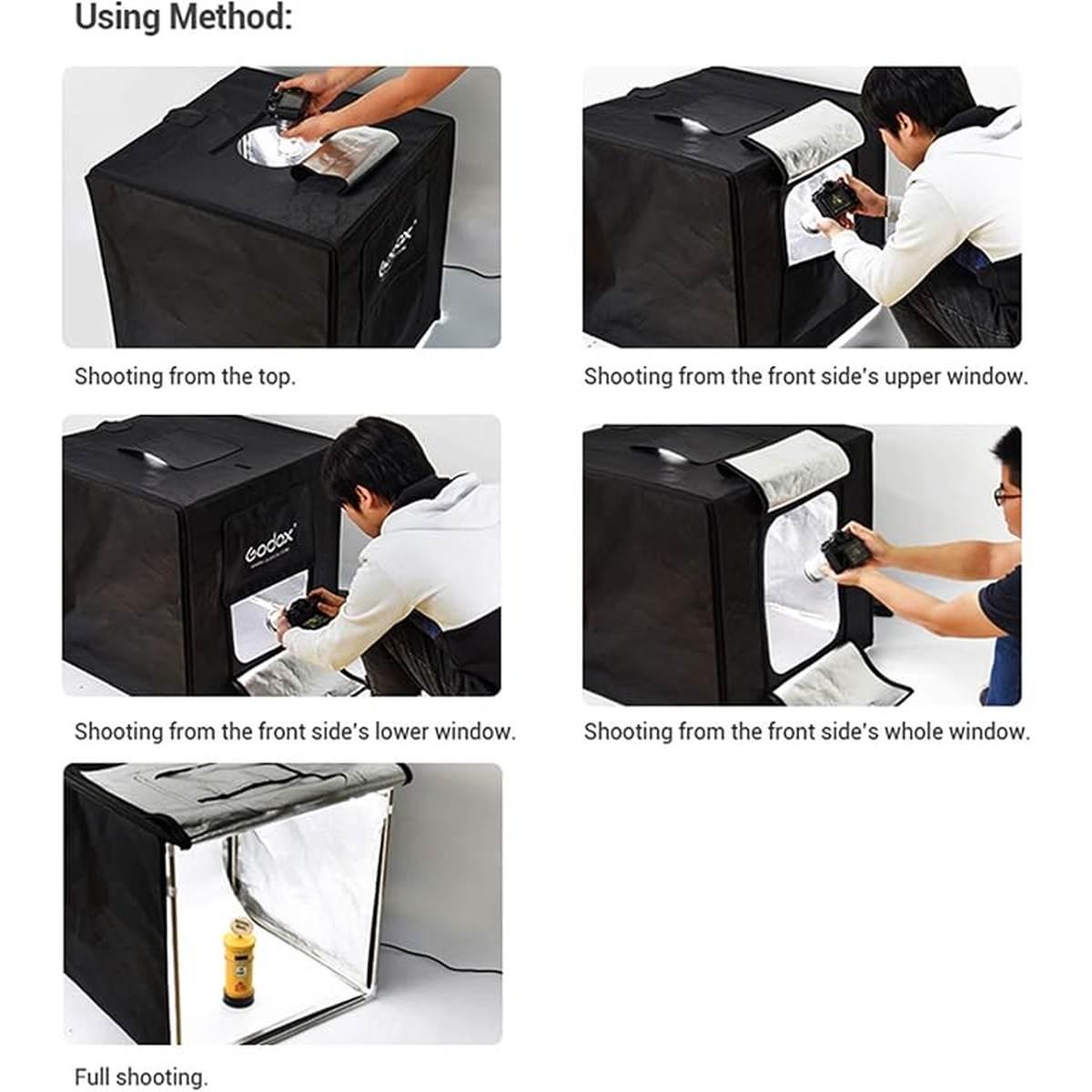 Using Method:

Godox

Shooting from the top.

Shooting from the front side's upper window.

Godox

Shooting from the front side's lower window.

Shooting from the front side's whole window.

Full shooting.